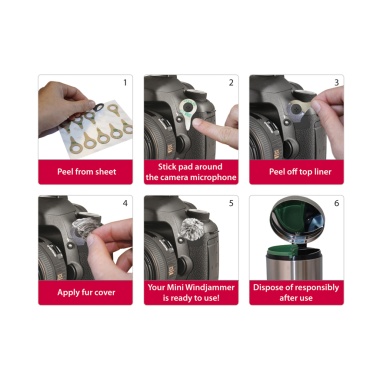 1
Peel from sheet

2
Stick pad around the camera microphone

3
Peel off top liner

4
Apply fur cover

5
Your Mini Windjammer is ready to use!

6
Dispose of responsibly after use